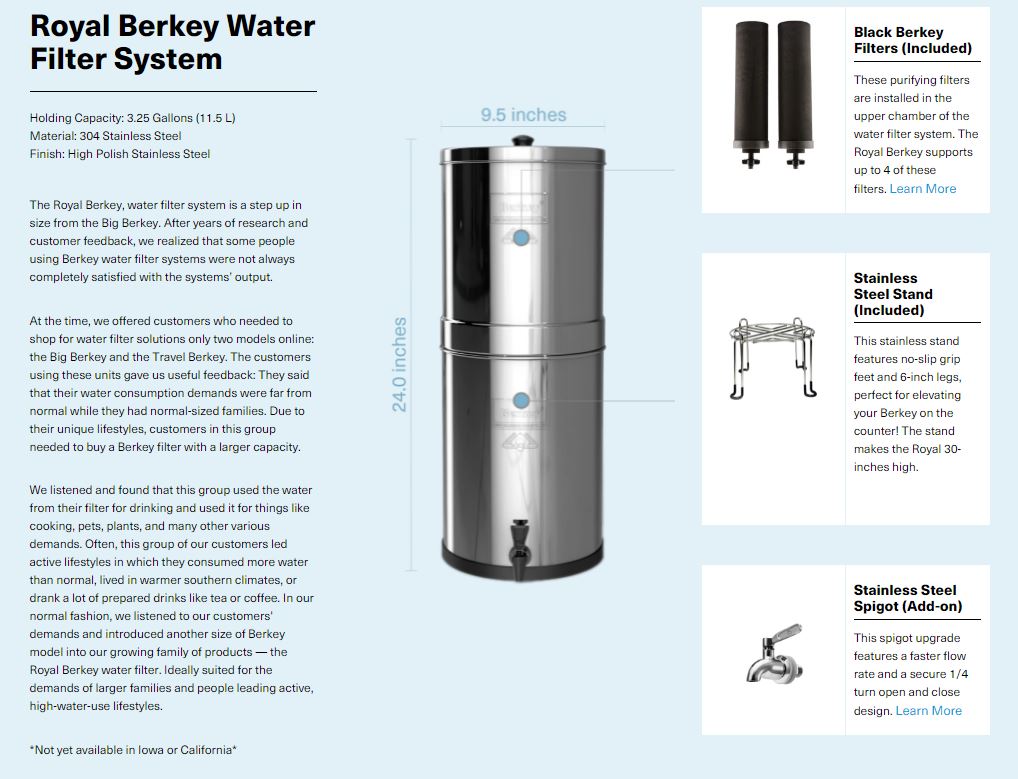 Royal Berkey Water Filter System

Holding Capacity: 3.25 Gallons (11.5 L)
Material: 304 Stainless Steel
Finish: High Polish Stainless Steel

The Royal Berkey, water filter system is a step up in size from the Big Berkey. After years of research and customer feedback, we realized that some people using Berkey water filter systems were not always completely satisfied with the systems' output.

At the time, we offered customers who needed to shop for water filter solutions only two models online: the Big Berkey and the Travel Berkey. The customers using these units gave us useful feedback: They said that their water consumption demands were far from normal while they had normal-sized families. Due to their unique lifestyles, customers in this group needed to buy a Berkey filter with a larger capacity.

We listened and found that this group used the water from their filter for drinking and used it for things like cooking, pets, plants, and many other various demands. Often, this group of our customers led active lifestyles in which they consumed more water than normal, lived in warmer southern climates, or drank a lot of prepared drinks like tea or coffee. In our normal fashion, we listened to our customers' demands and introduced another size of Berkey model into our growing family of products — the Royal Berkey water filter. Ideally suited for the demands of larger families and people leading active, high-water-use lifestyles.

*Not yet available in Iowa or California*

9.5 inches

24.0 inches

Black Berkey Filters (Included)

These purifying filters are installed in the upper chamber of the water filter system. The Royal Berkey supports up to 4 of these filters. Learn More

Stainless Steel Stand (Included)

This stainless stand features no-slip grip feet and 6-inch legs, perfect for elevating your Berkey on the counter! The stand makes the Royal 30-inches high.

Stainless Steel Spigot (Add-on)

This spigot upgrade features a faster flow rate and a secure 1/4 turn open and close design. Learn More