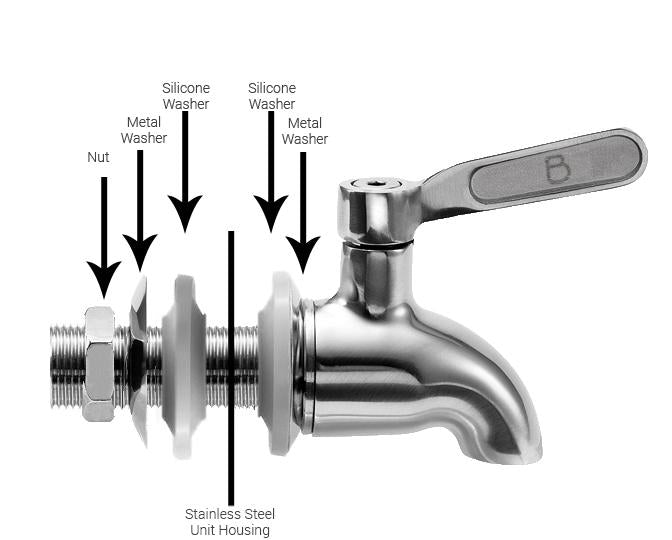 Nut

Metal Washer

Silicone Washer

Silicone Washer

Metal Washer

B

Stainless Steel Unit Housing