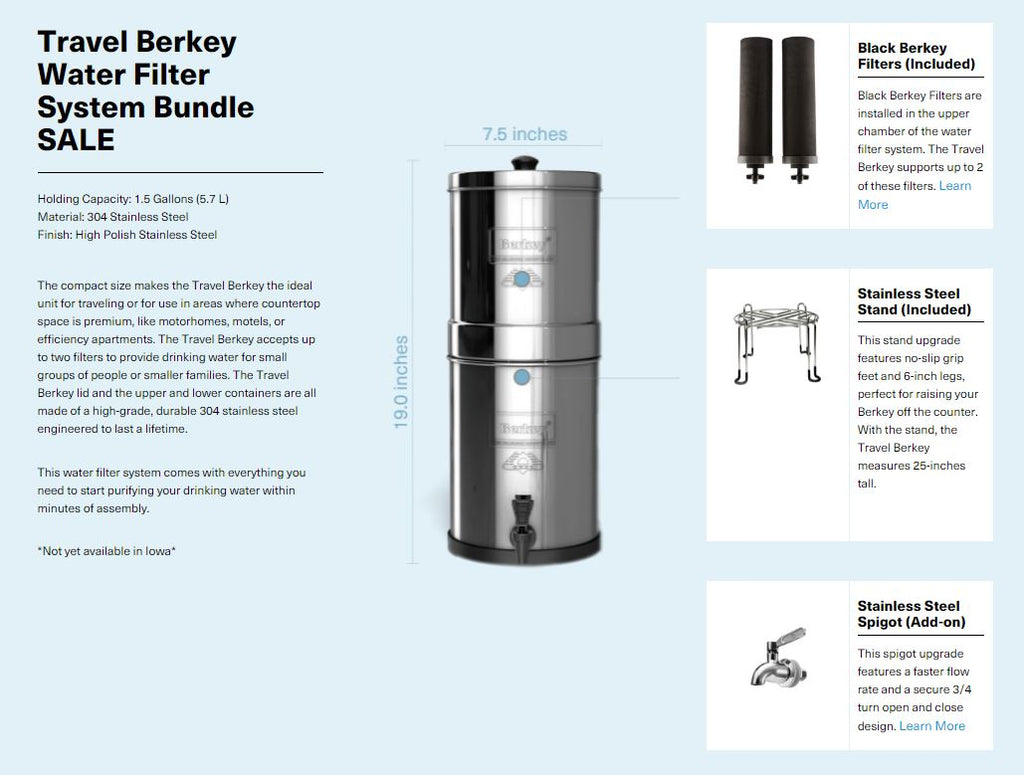 Travel Berkey Water Filter System Bundle SALE

Holding Capacity: 1.5 Gallons (5.7 L)
Material: 304 Stainless Steel
Finish: High Polish Stainless Steel

The compact size makes the Travel Berkey the ideal unit for traveling or for use in areas where countertop space is premium, like motorhomes, motels, or efficiency apartments. The Travel Berkey accepts up to two filters to provide drinking water for small groups of people or smaller families. The Travel Berkey lid and the upper and lower containers are all made of a high-grade, durable 304 stainless steel engineered to last a lifetime.

This water filter system comes with everything you need to start purifying your drinking water within minutes of assembly.

*Not yet available in Iowa*

7.5 inches

19.0 inches

Berkey

Berkey

Black Berkey Filters (Included)

Black Berkey Filters are installed in the upper chamber of the water filter system. The Travel Berkey supports up to 2 of these filters. Learn More

Stainless Steel Stand (Included)

This stand upgrade features no-slip grip feet and 6-inch legs, perfect for raising your Berkey off the counter. With the stand, the Travel Berkey measures 25-inches tall.

Stainless Steel Spigot (Add-on)

This spigot upgrade features a faster flow rate and a secure 3/4 turn open and close design. Learn More